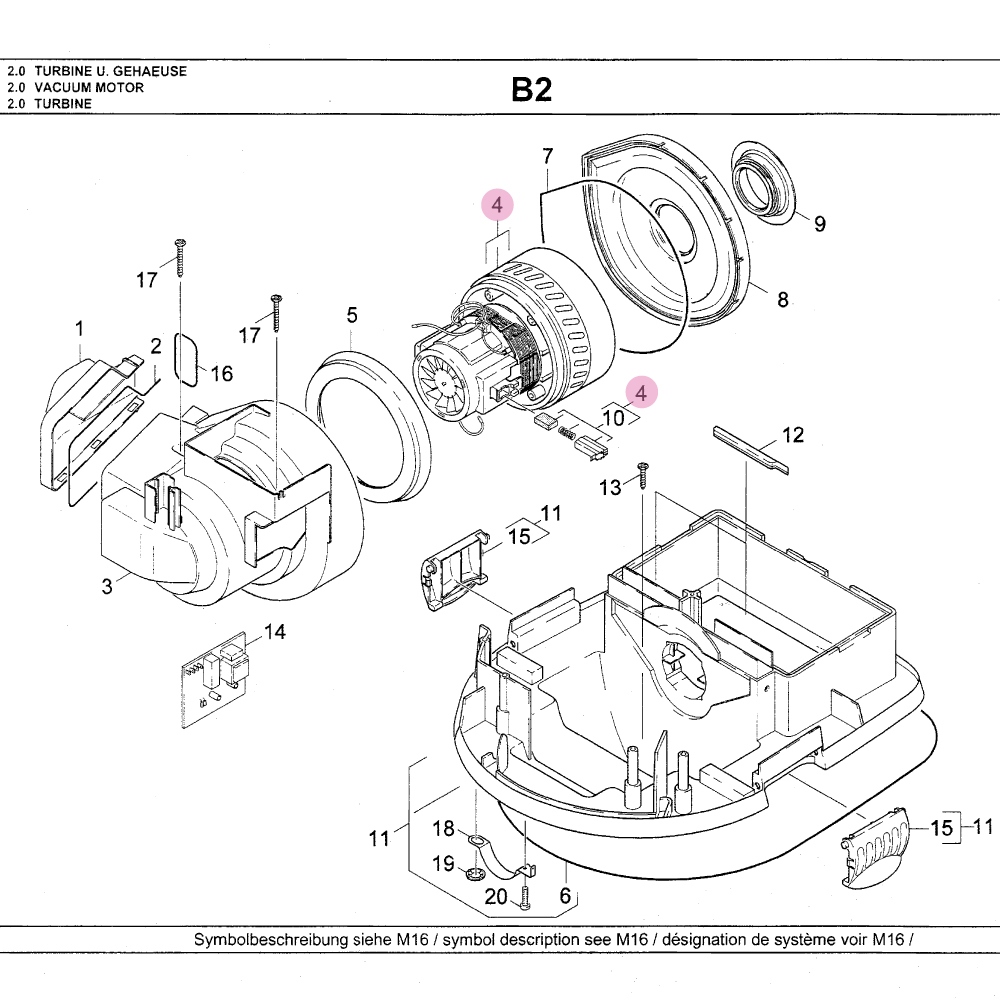 2.0 TURBINE U. GEHAEUSE
2.0 VACUUM MOTOR
2.0 TURBINE

B2

7
4
9
8
17
17
5
1
2
16
4
10
12
13
11
15
3
14
11
18
19
20
6
15
11

Symbolbeschreibung siehe M16 / symbol description see M16 / désignation de système voir M16 /