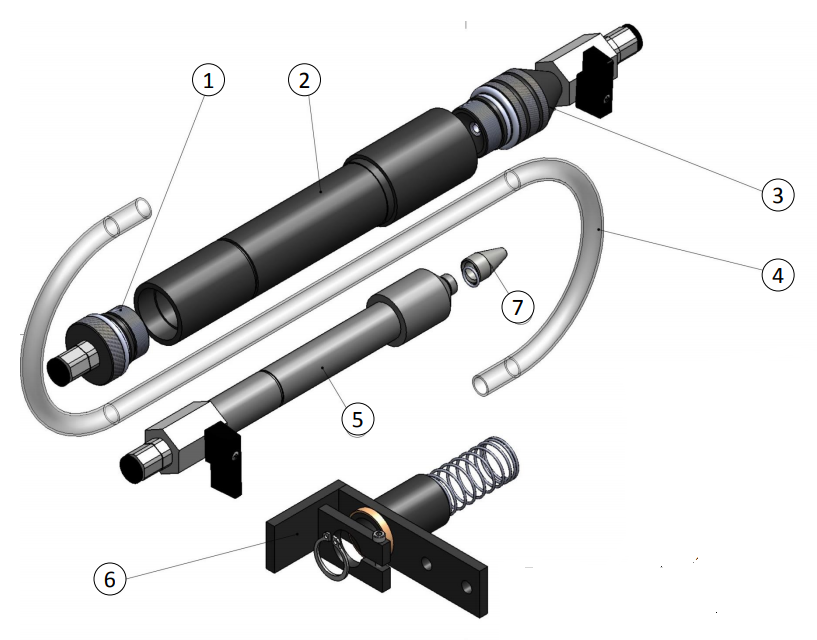 1
2
3
4
7
5
6