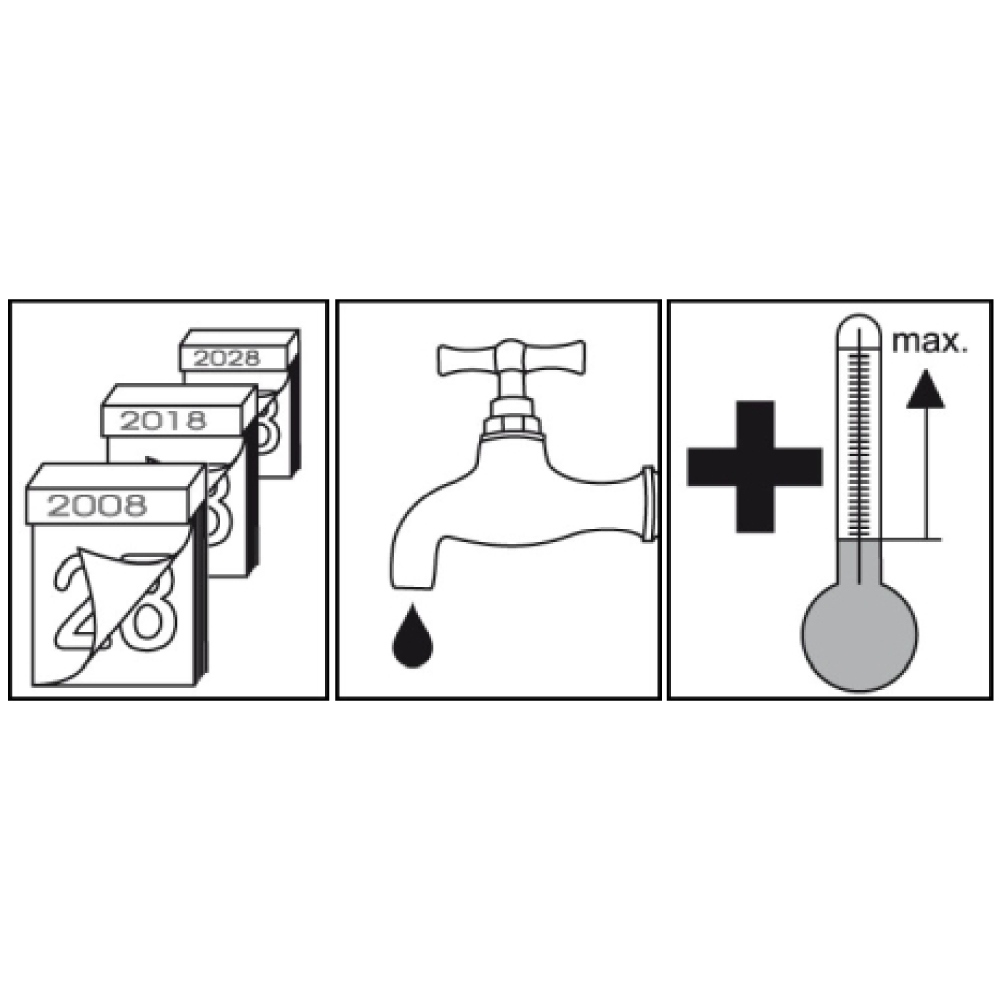 2028
2018
2008
28
max.