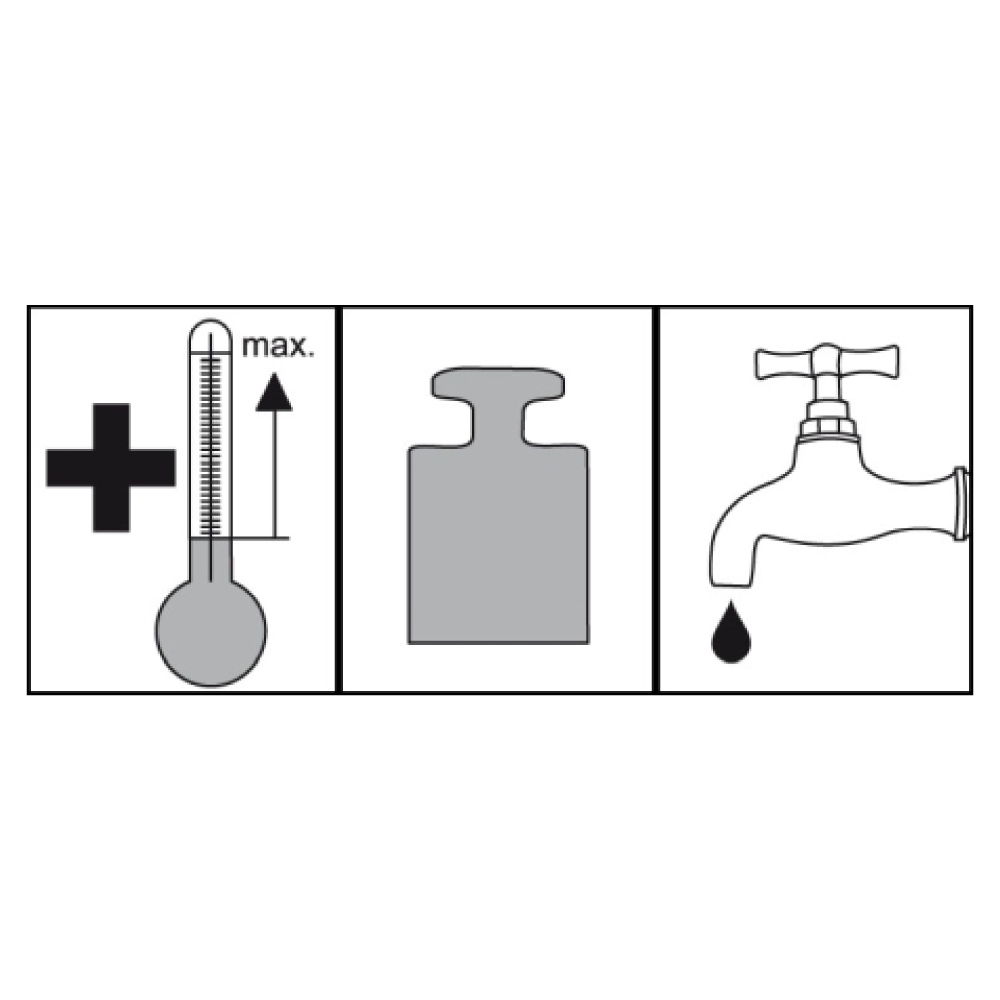 max.