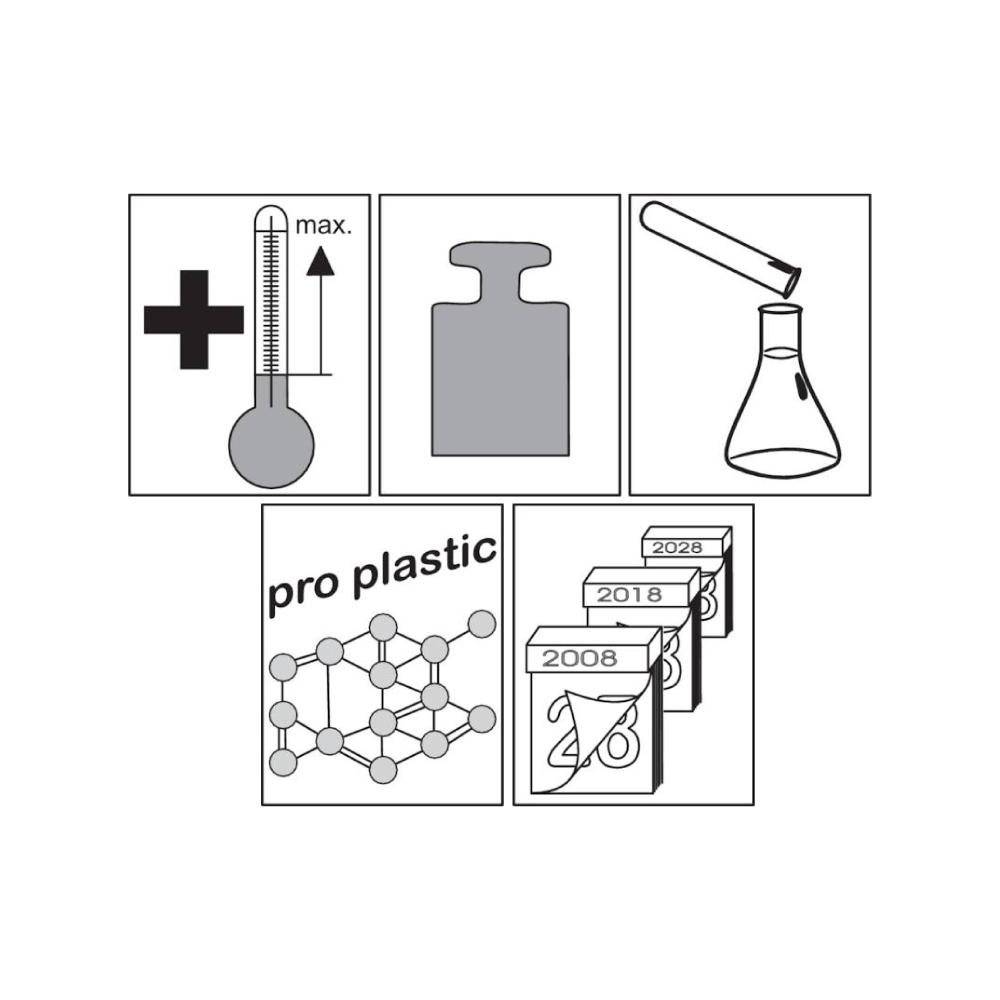 max.

pro plastic

2028
2018
2008
28